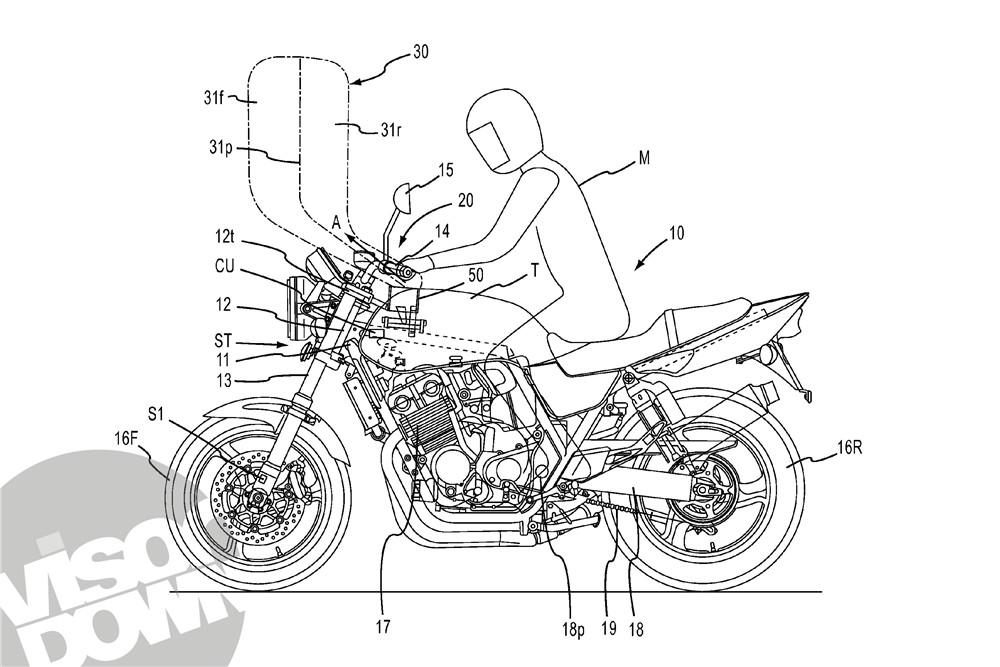 30
31f
31r
31p
15
M
20
A
14
10
12t
CU
50
T
12
ST
11
13
S1
16F
16R
17
18p
19
18
VISOR
DOWN